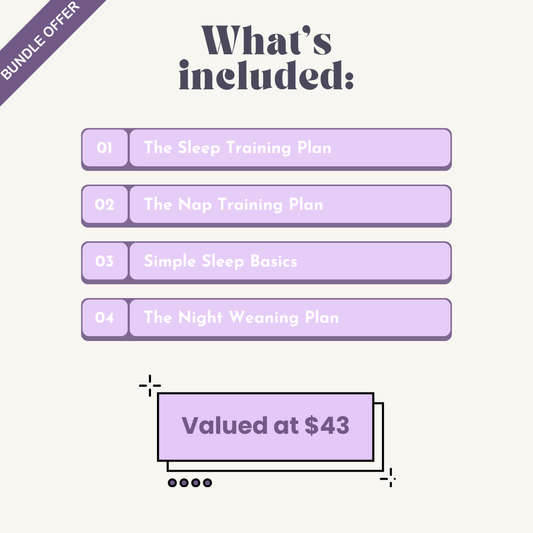 BUNDLE OFFER

What's included:

01 The Sleep Training Plan

02 The Nap Training Plan

03 Simple Sleep Basics

04 The Night Weaning Plan

Valued at $43